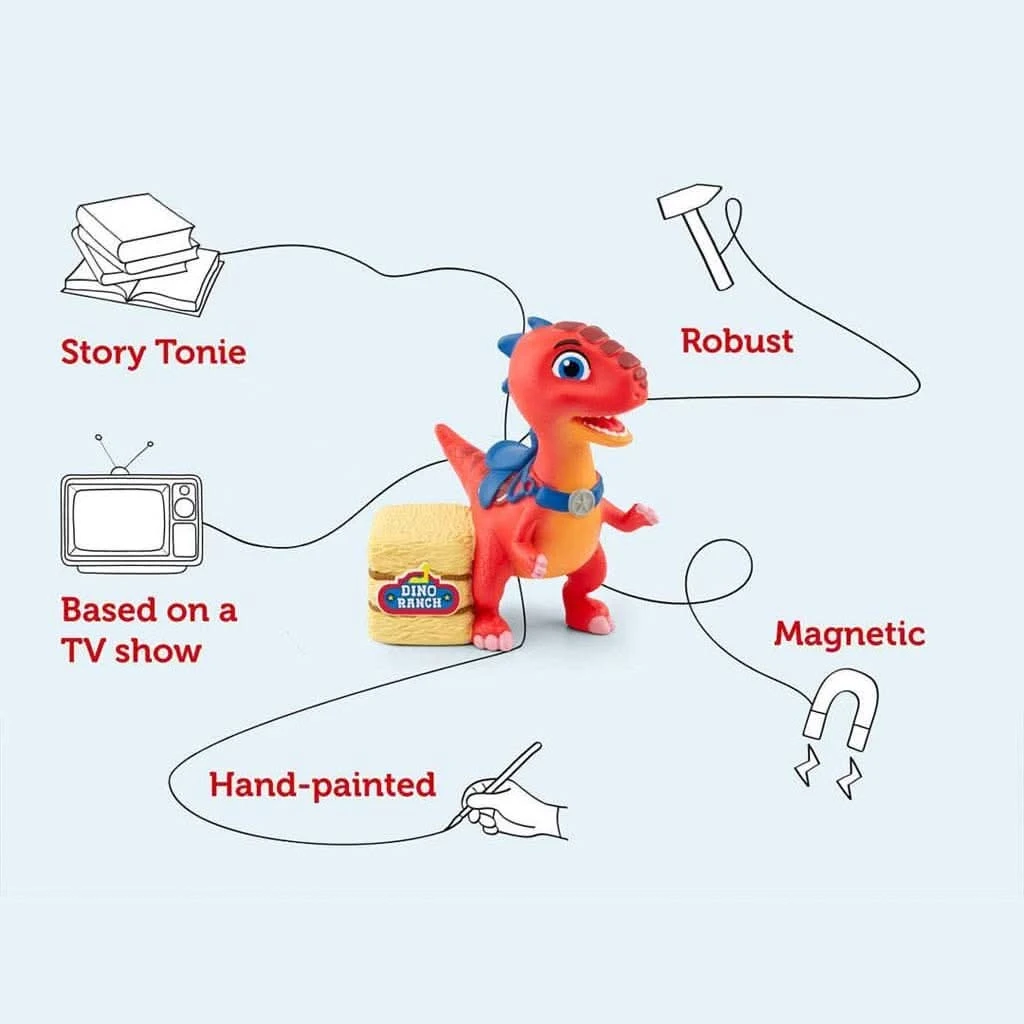 Story Tonie

Robust

Based on a TV show

DINO RANCH

Magnetic

Hand-painted